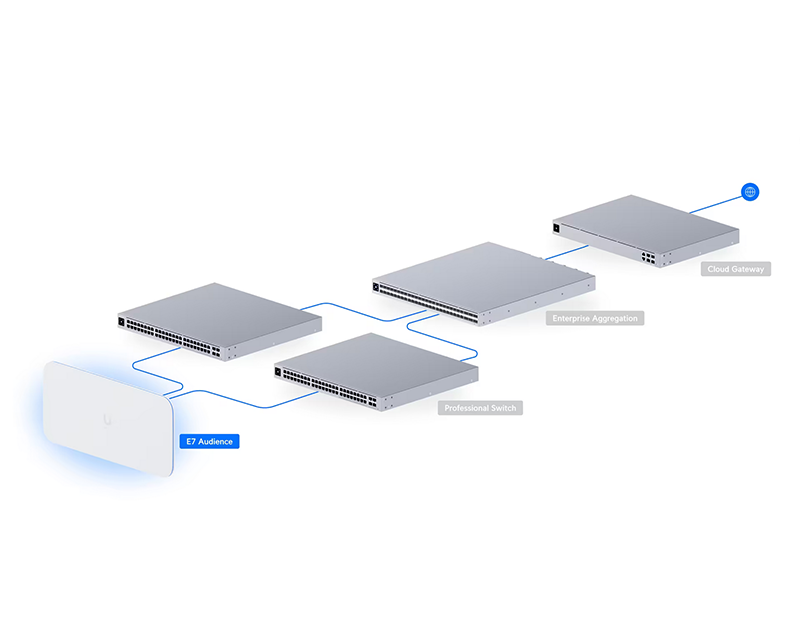 Cloud Gateway

Enterprise Aggregation

Professional Switch

E7 Audience